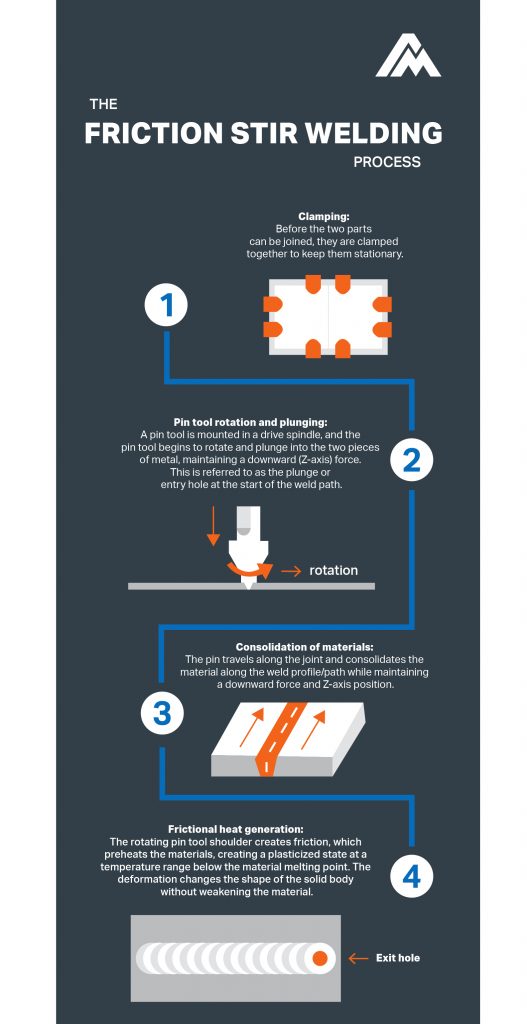 THE
FRICTION STIR WELDING
PROCESS

Clamping:
Before the two parts can be joined, they are clamped together to keep them stationary.

1

Pin tool rotation and plunging:
A pin tool is mounted in a drive spindle, and the pin tool begins to rotate and plunge into the two pieces of metal, maintaining a downward (Z-axis) force. This is referred to as the plunge or entry hole at the start of the weld path.

2

rotation

Consolidation of materials:
The pin travels along the joint and consolidates the material along the weld profile/path while maintaining a downward force and Z-axis position.

3

Frictional heat generation:
The rotating pin tool shoulder creates friction, which preheats the materials, creating a plasticized state at a temperature range below the material melting point. The deformation changes the shape of the solid body without weakening the material.

4

Exit hole