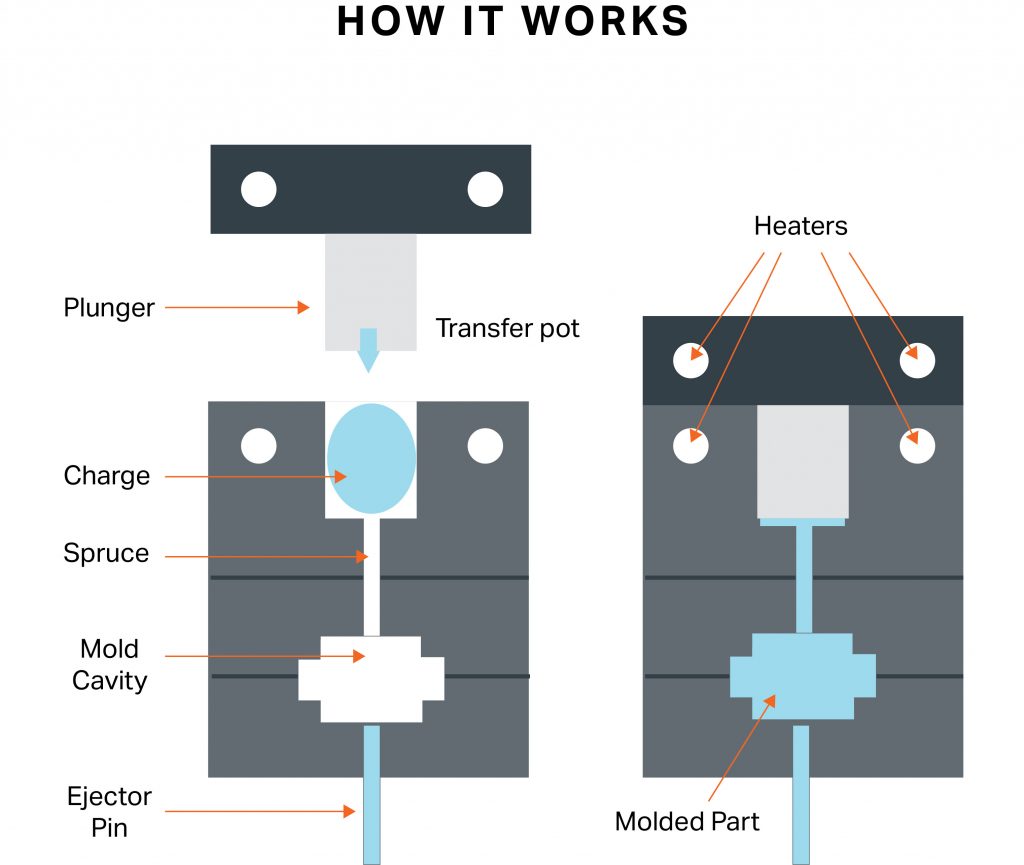 HOW IT WORKS

Plunger

Transfer pot

Charge

Spruce

Mold Cavity

Ejector Pin

Heaters

Molded Part