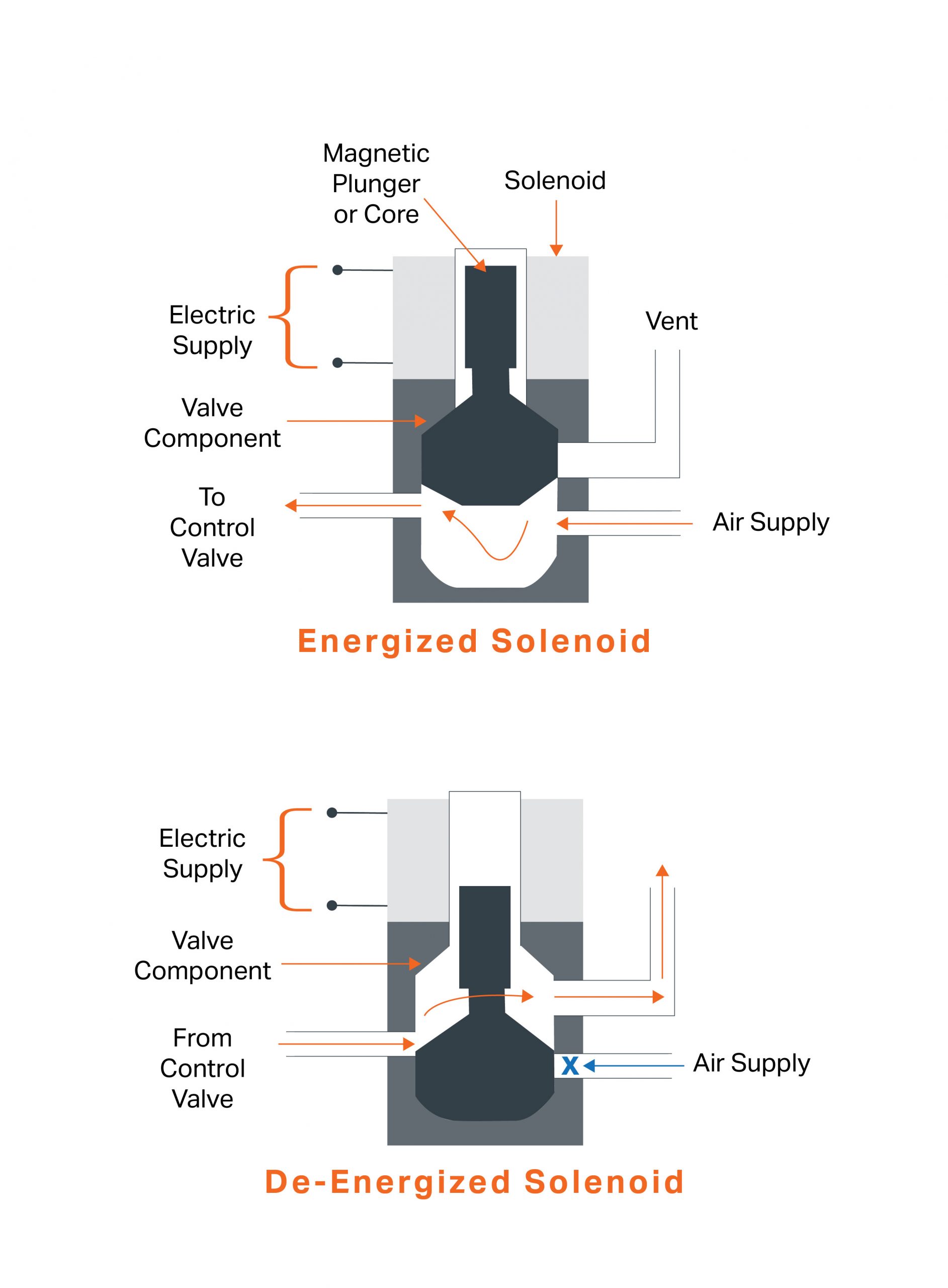 Magnetic Plunger or Core

Solenoid

Electric Supply

Vent

Valve Component

To Control Valve

Air Supply

Energized Solenoid

Electric Supply

Valve Component

From Control Valve

X

Air Supply

De-Energized Solenoid